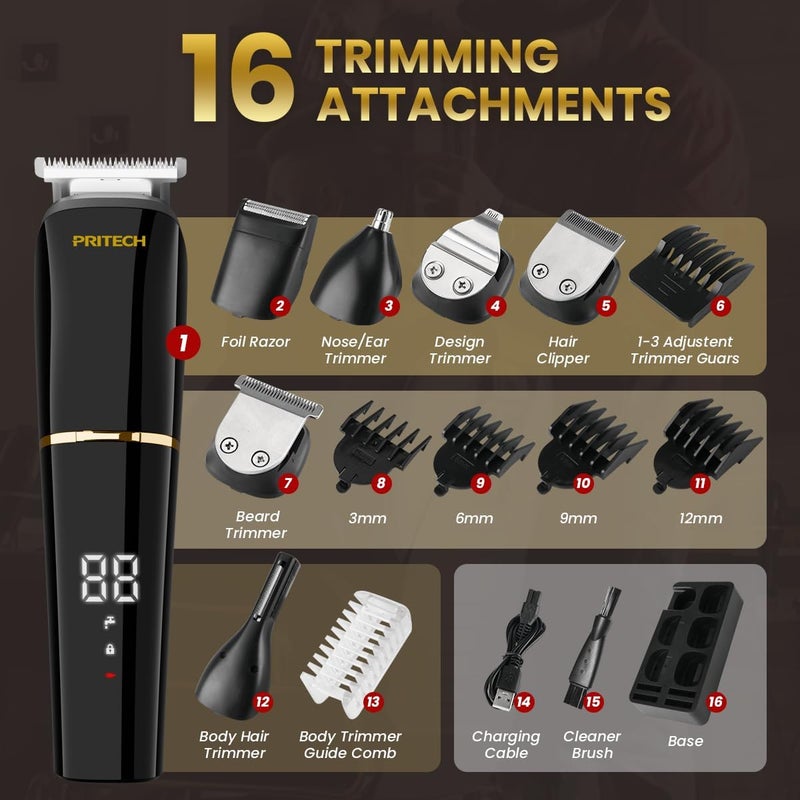 16 TRIMMING ATTACHMENTS

PRITECH

88

1

2 Foil Razor

3 Nose/Ear Trimmer

4 Design Trimmer

5 Hair Clipper

6 1-3 Adjustent Trimmer Guars

7 Beard Trimmer

8 3mm

9 6mm

10 9mm

11 12mm

12 Body Hair Trimmer

13 Body Trimmer Guide Comb

14 Charging Cable

15 Cleaner Brush

16 Base